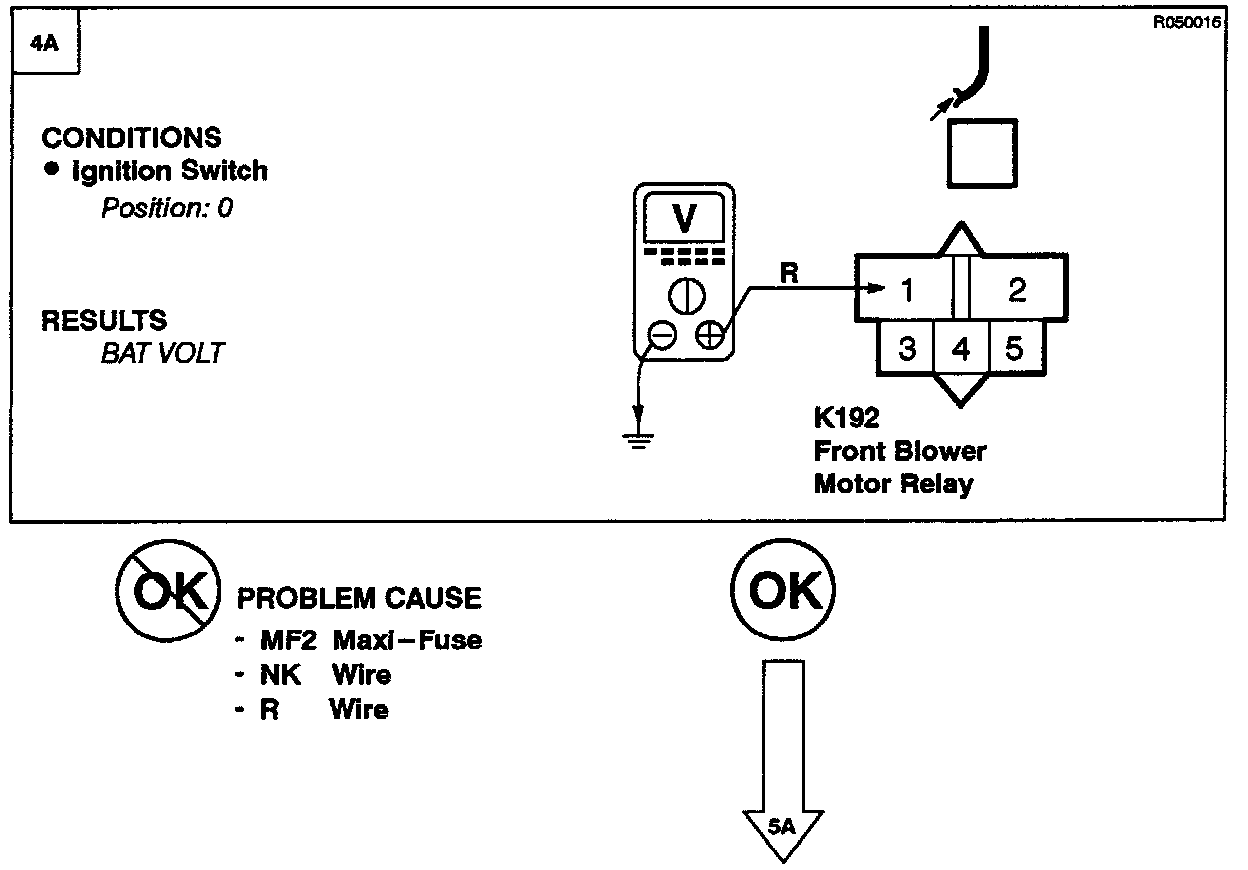 4A

R050016

CONDITIONS
• Ignition Switch
Position: 0

RESULTS
BAT VOLT

V

R

1
2
3
4
5

K192
Front Blower
Motor Relay

OK
PROBLEM CAUSE
- MF2 Maxi-Fuse
- NK Wire
- R Wire

OK

5A