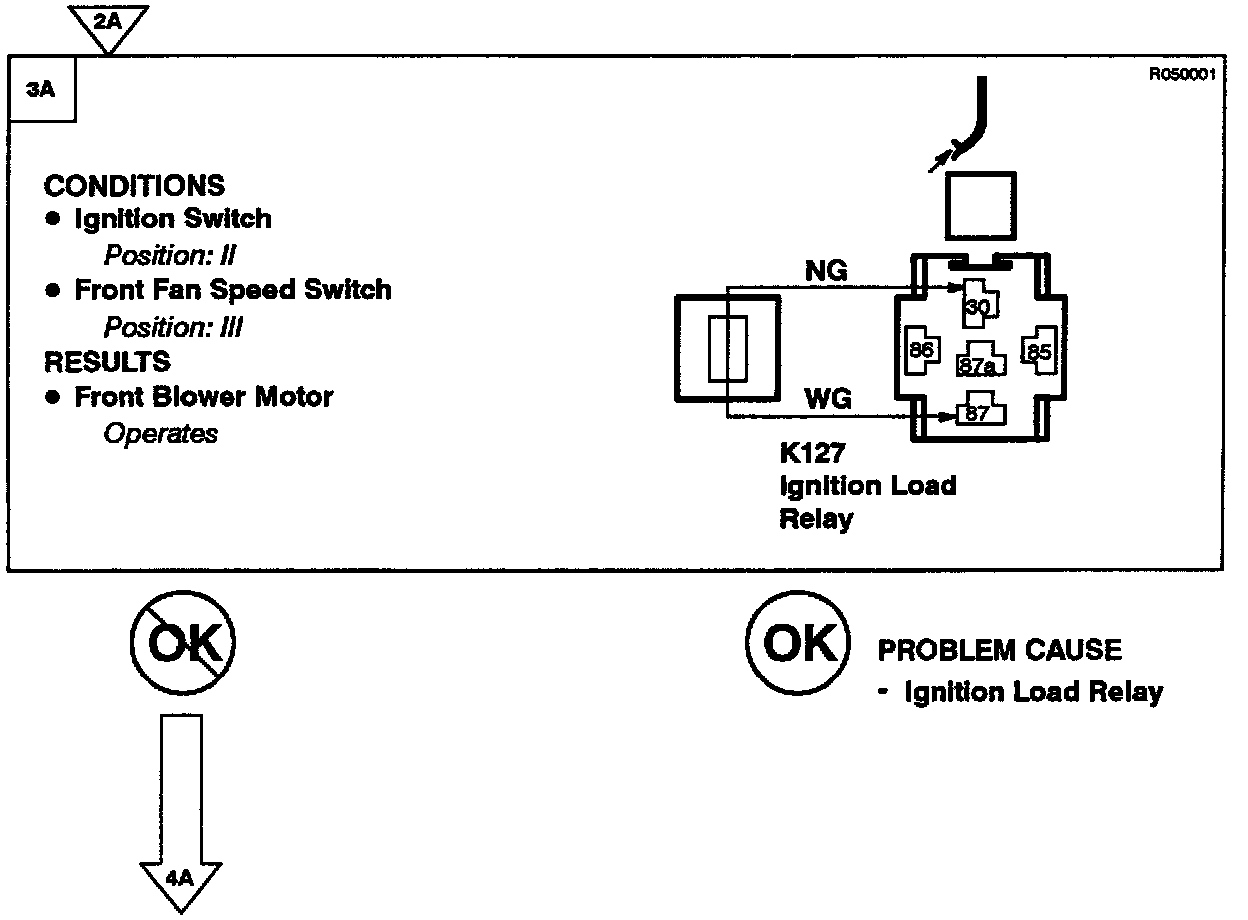 2A

3A

R050001

CONDITIONS
● Ignition Switch
Position: II
● Front Fan Speed Switch
Position: III
RESULTS
● Front Blower Motor
Operates

NG
WG
30
86
87a
85
87

K127
Ignition Load Relay

OK

OK

PROBLEM CAUSE
- Ignition Load Relay

4A