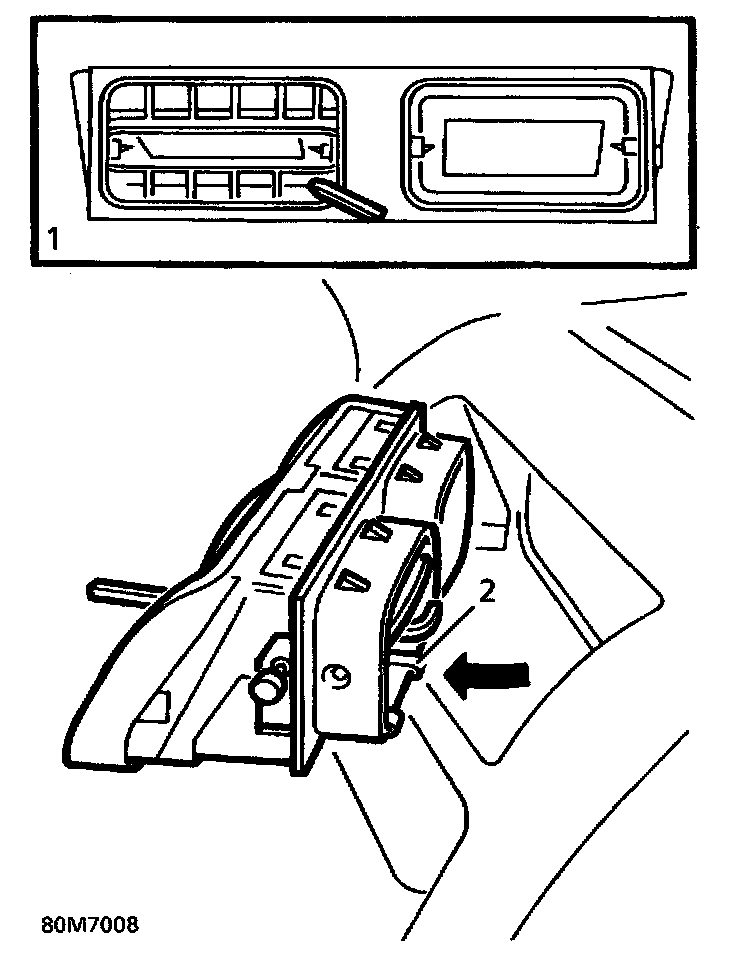 1

2

80M7008