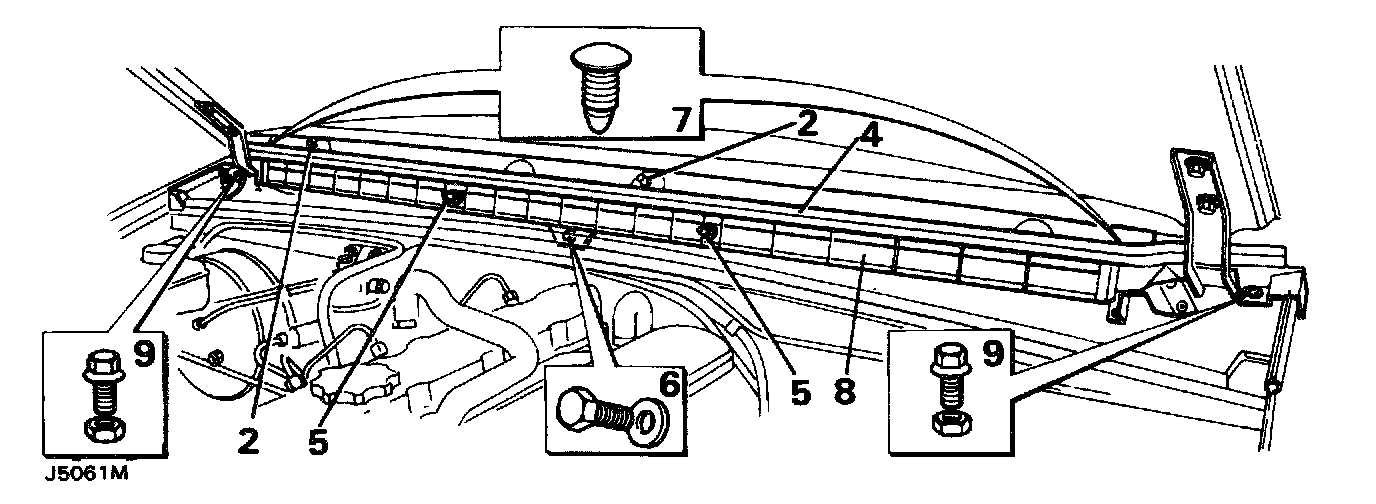 7
2
4
9
2
5
6
5
8
9
J5061M