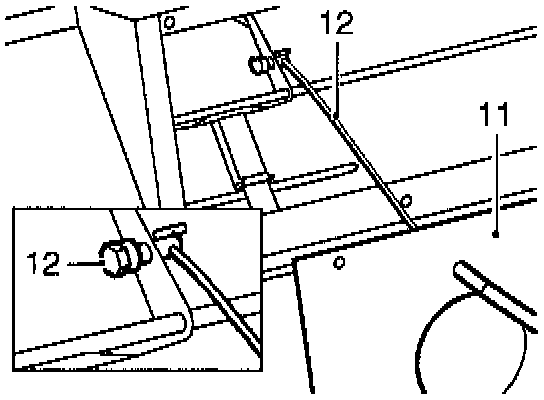 12
11
12