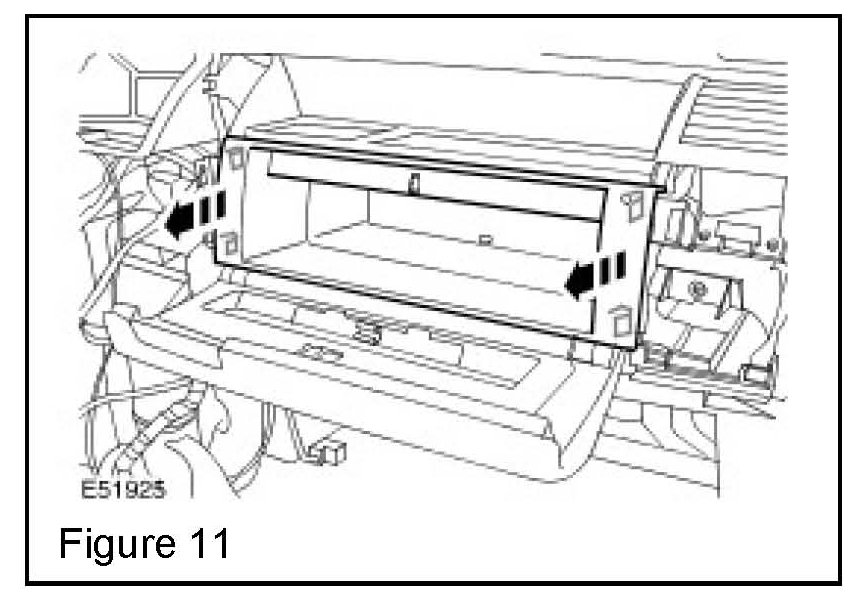 E51925

Figure 11