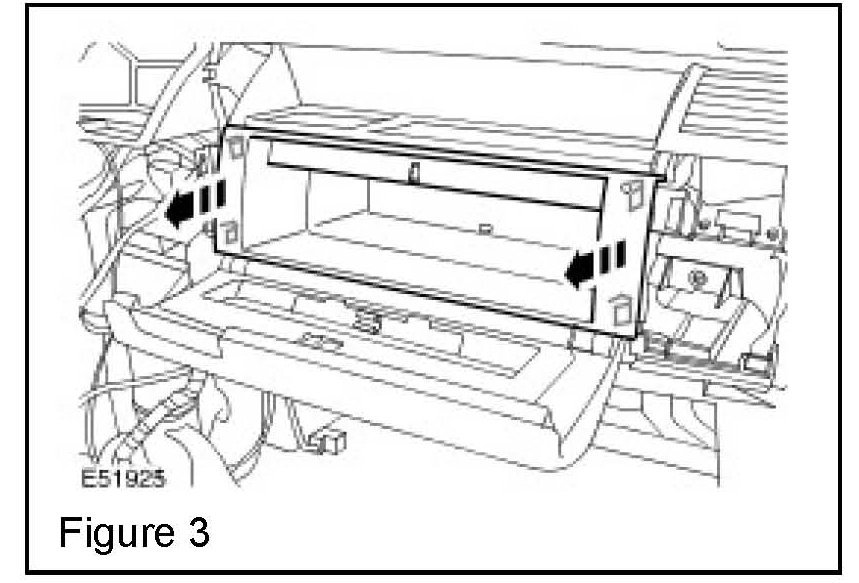 E51925

Figure 3