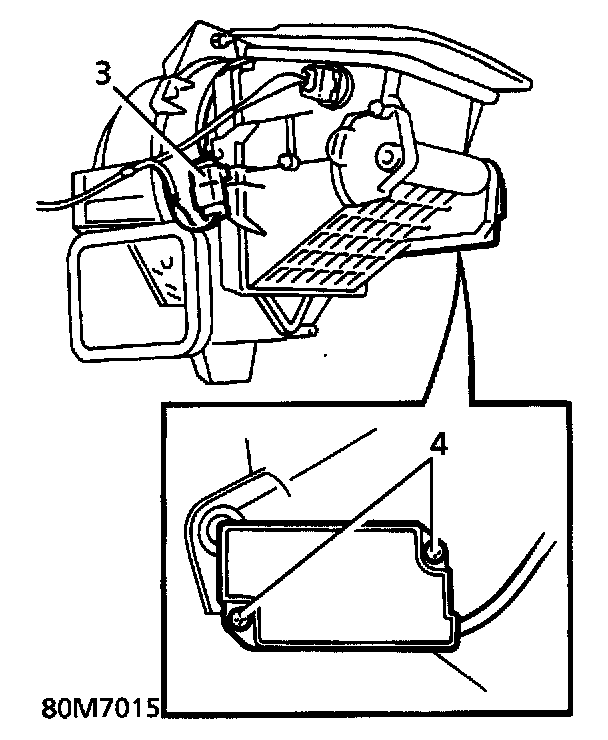 3

4

80M7015