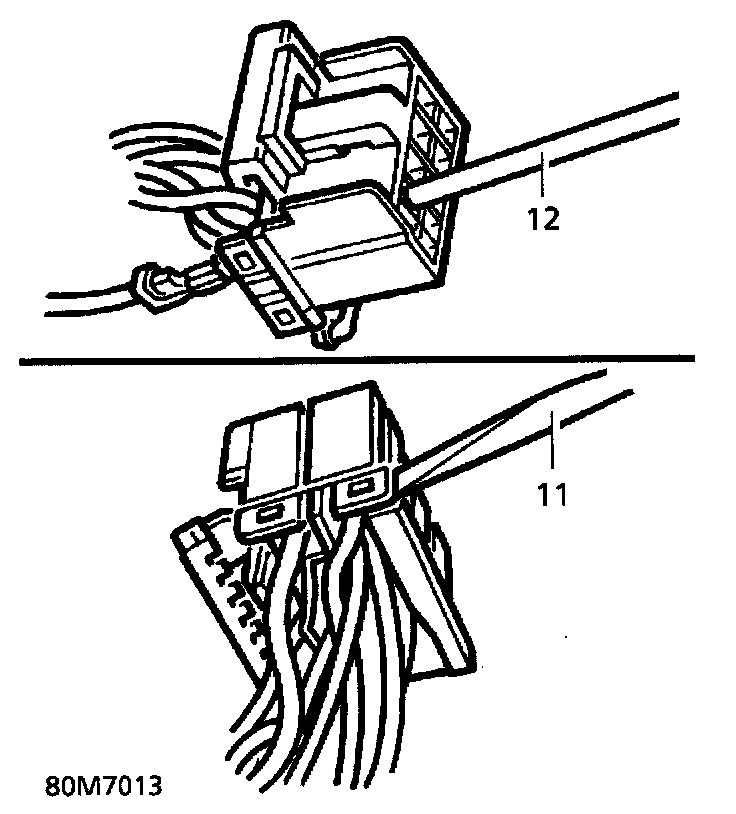 12

11

80M7013