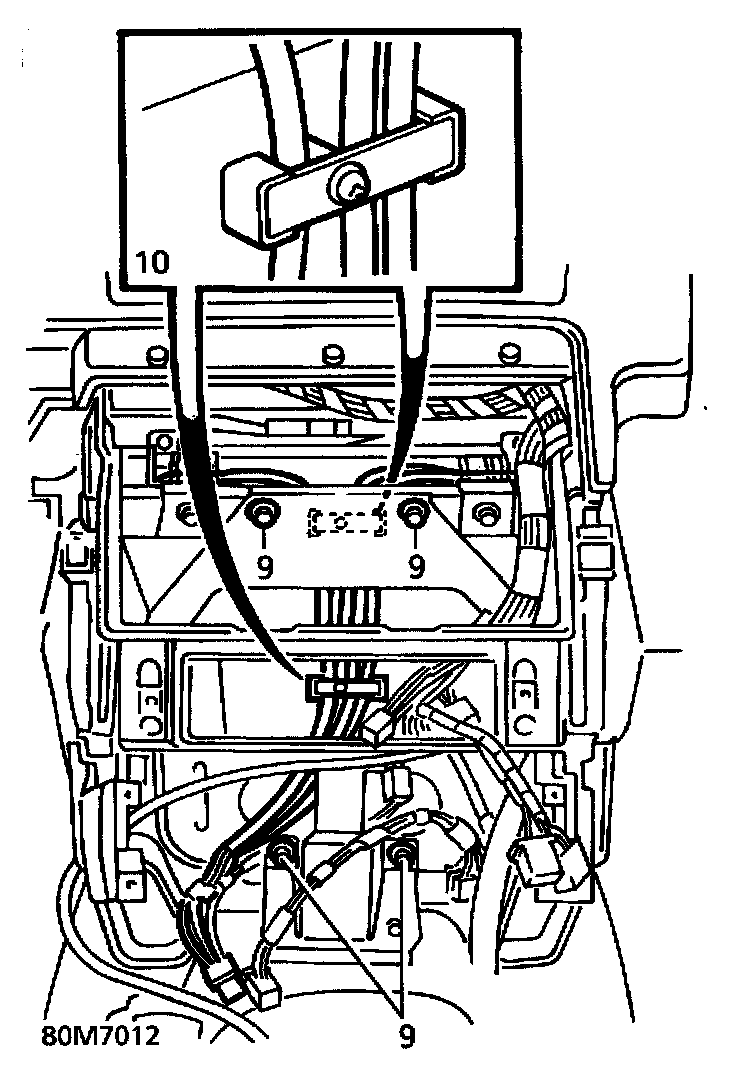 10

9

9

80M7012

9