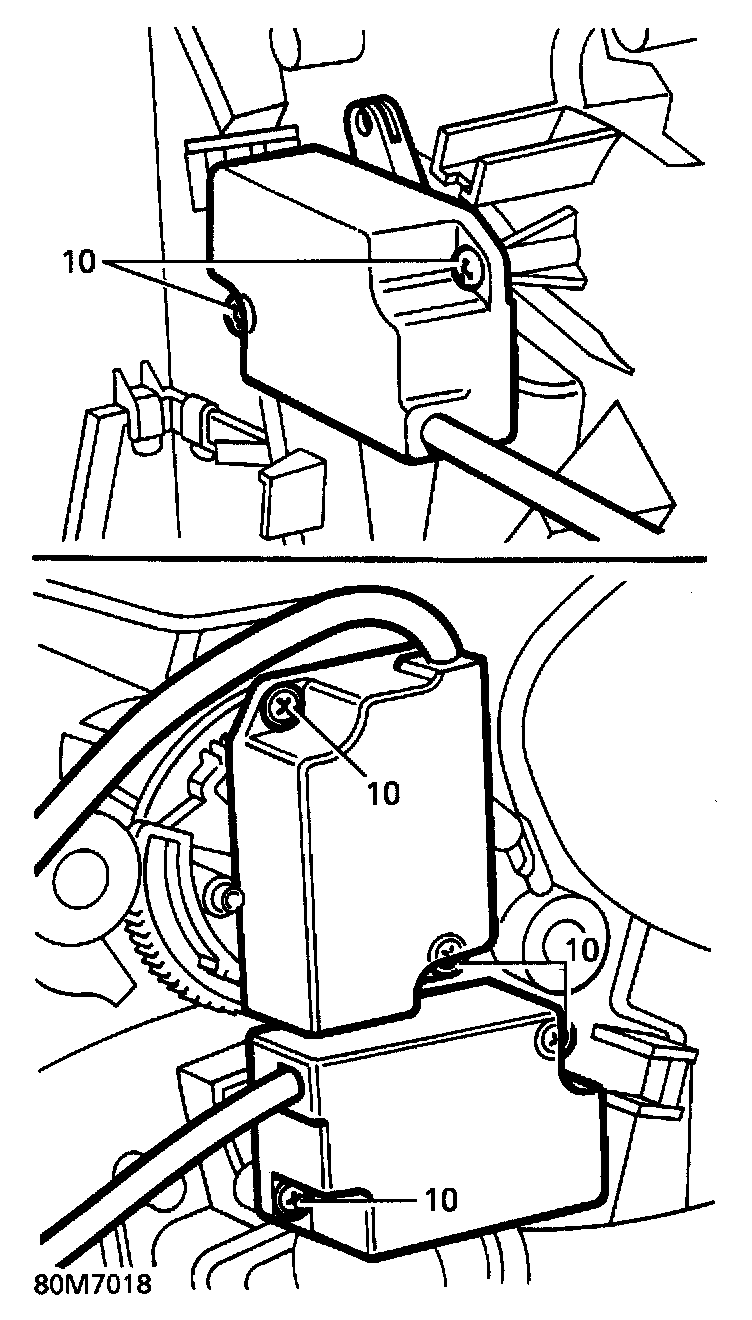 10

10

10

10

80M7018