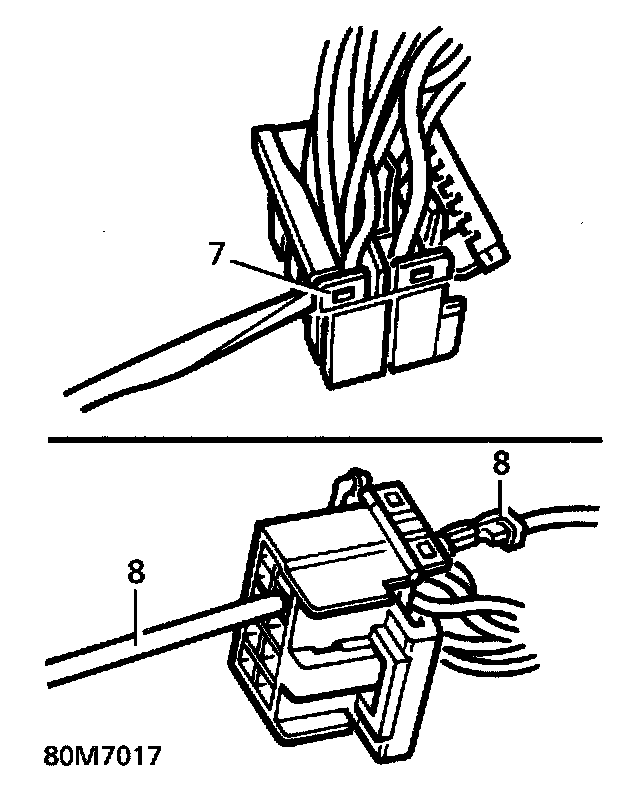 7

8

8

80M7017