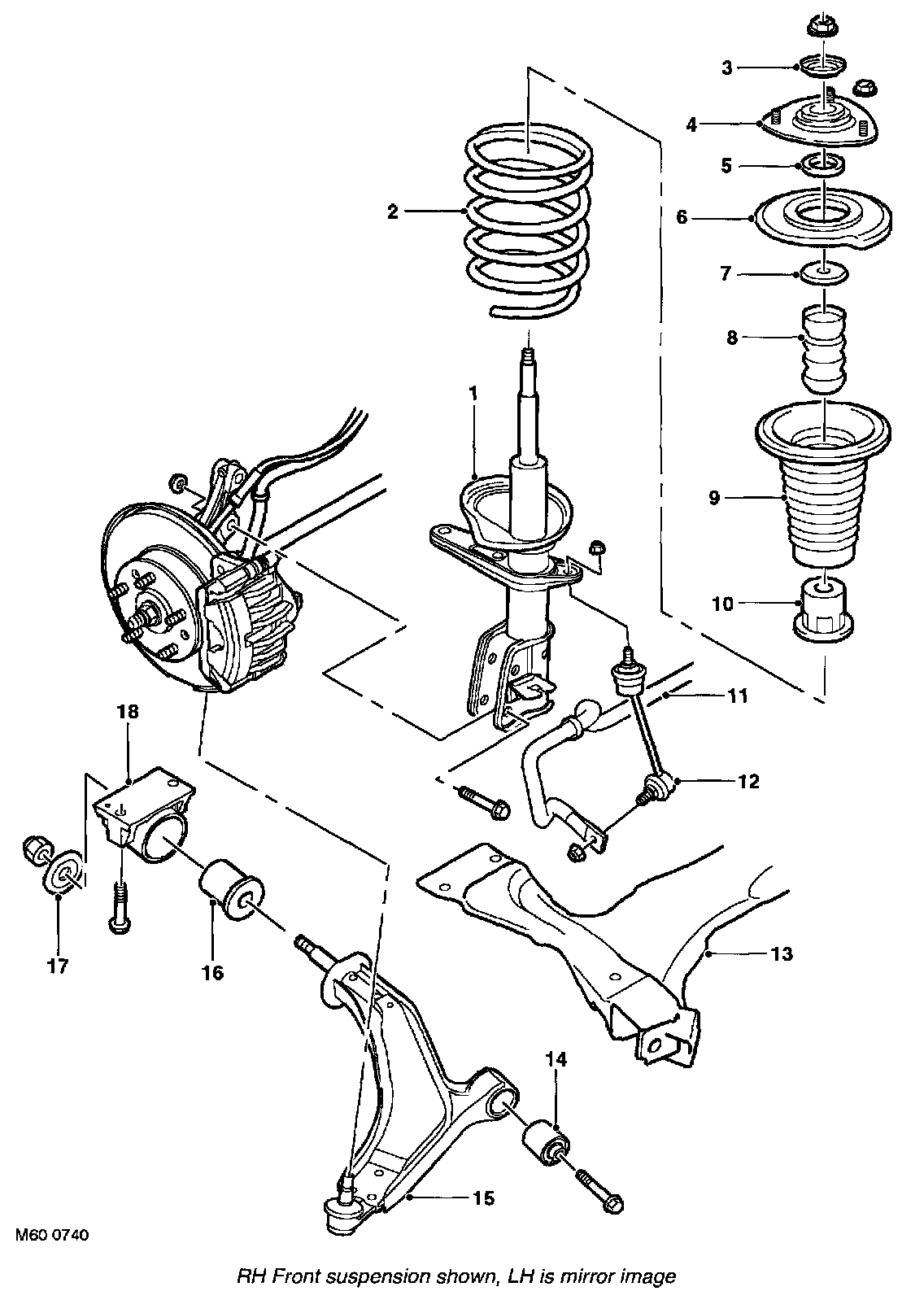 3
4
5
2
6
7
8
1
9
10
11
18
12
17
16
13
14
15
M60 0740

RH Front suspension shown, LH is mirror image