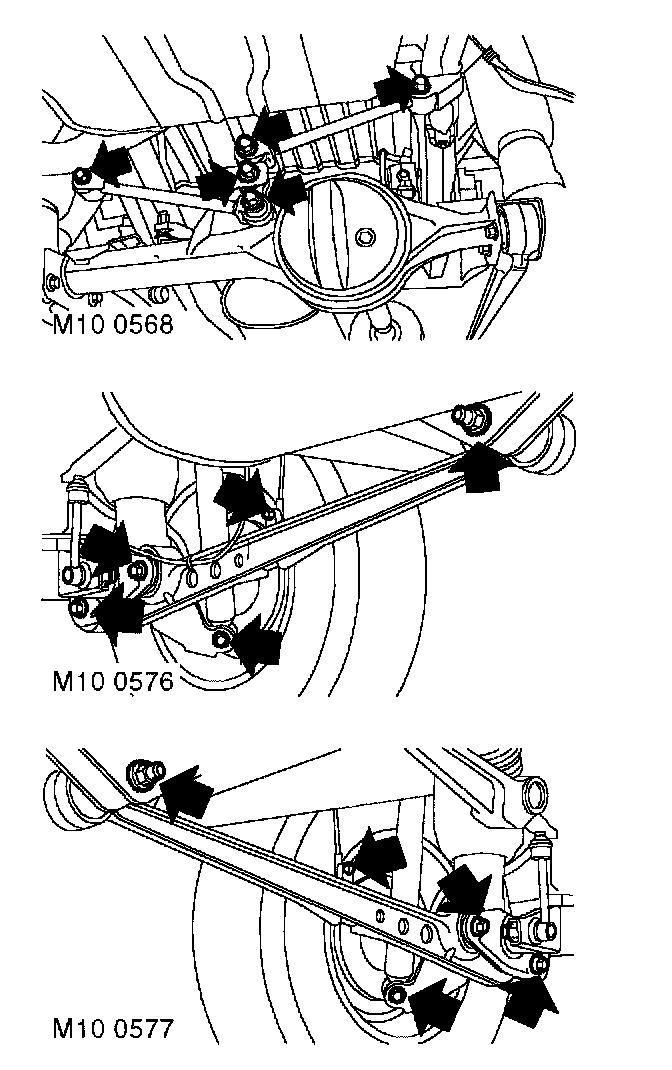 M10 0568

M10 0576

M10 0577