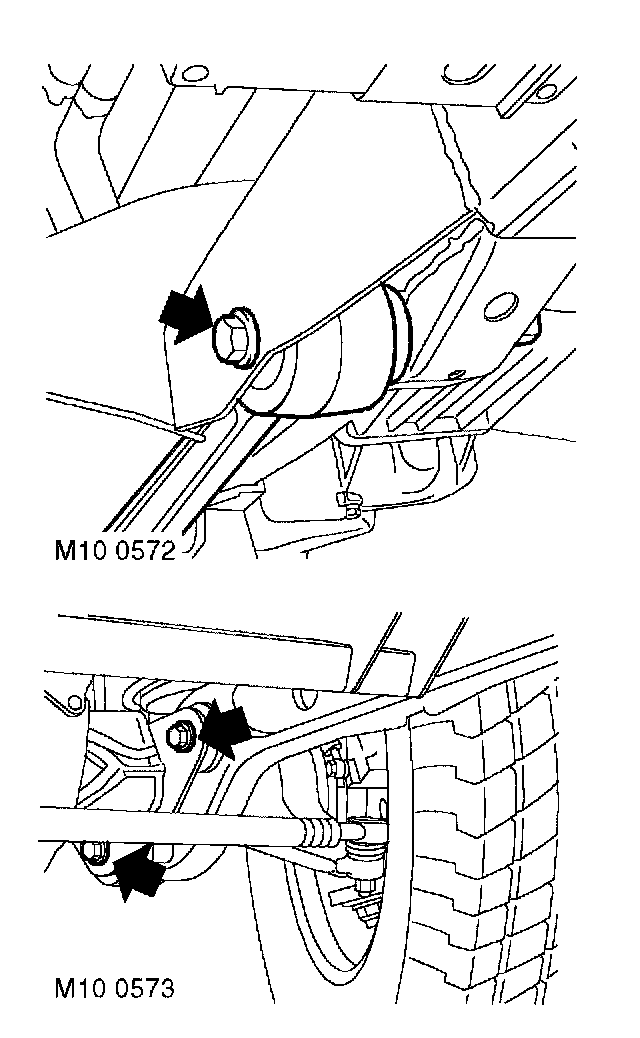 M10 0572

M10 0573