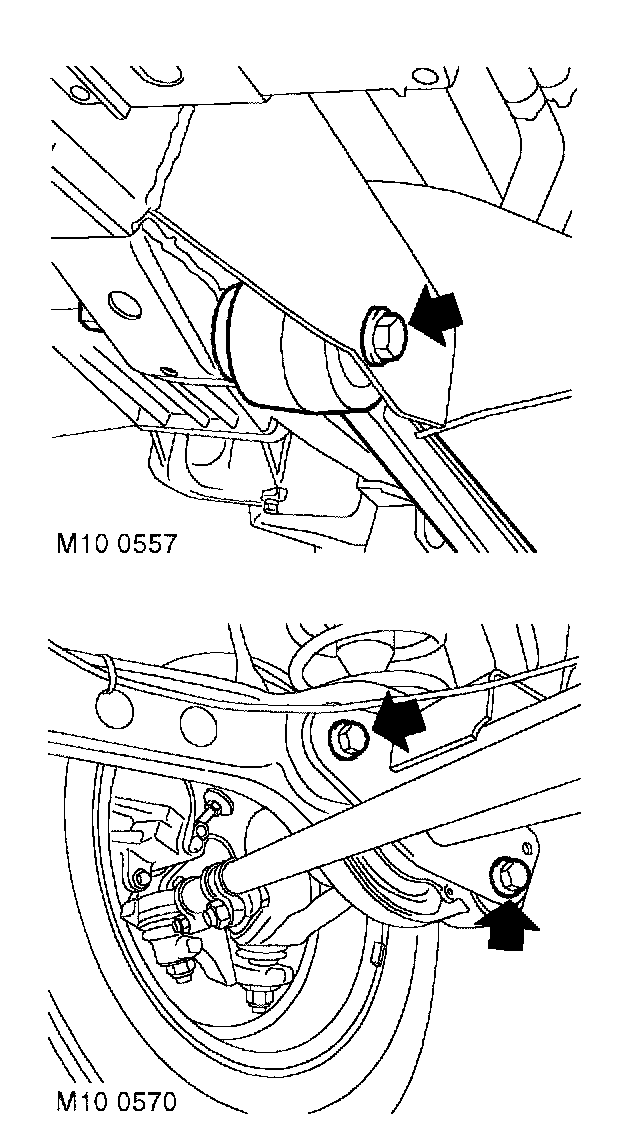 M10 0557

M10 0570