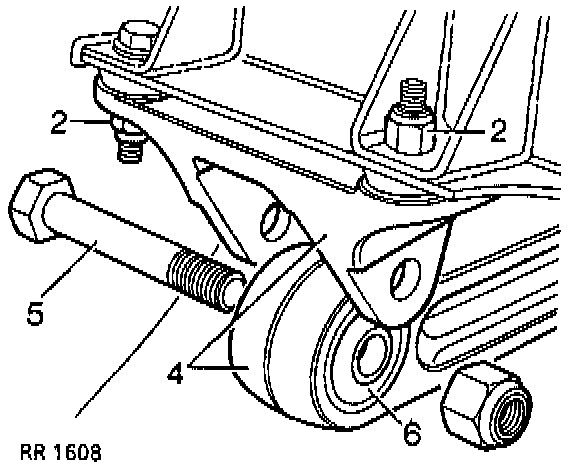 2
2
5
4
6
RR 1608