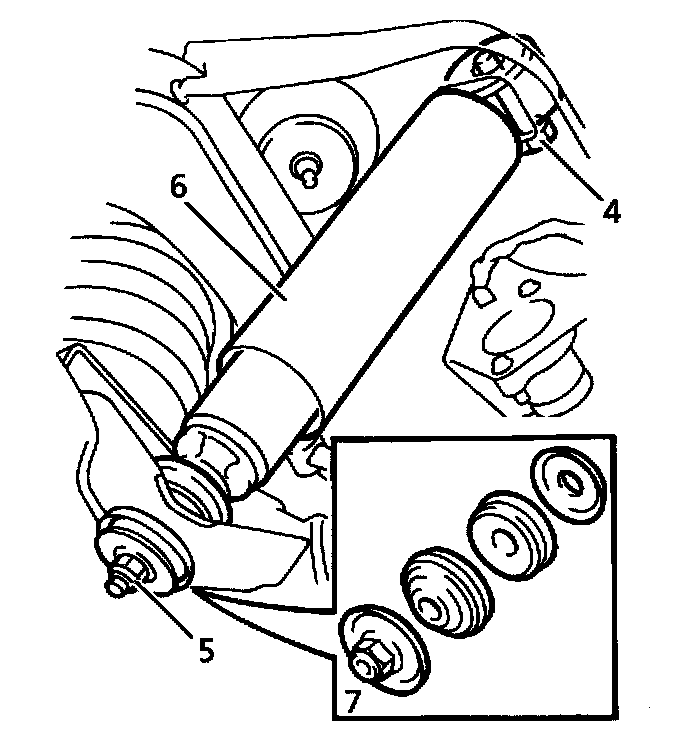 6
4
5
7