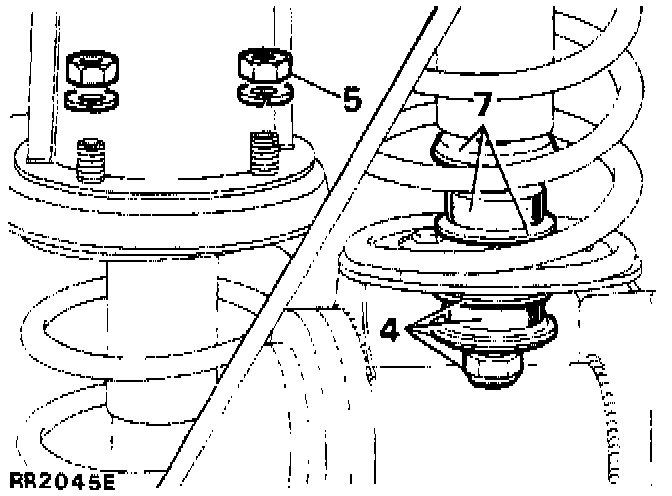 5
7
4
RR2045E