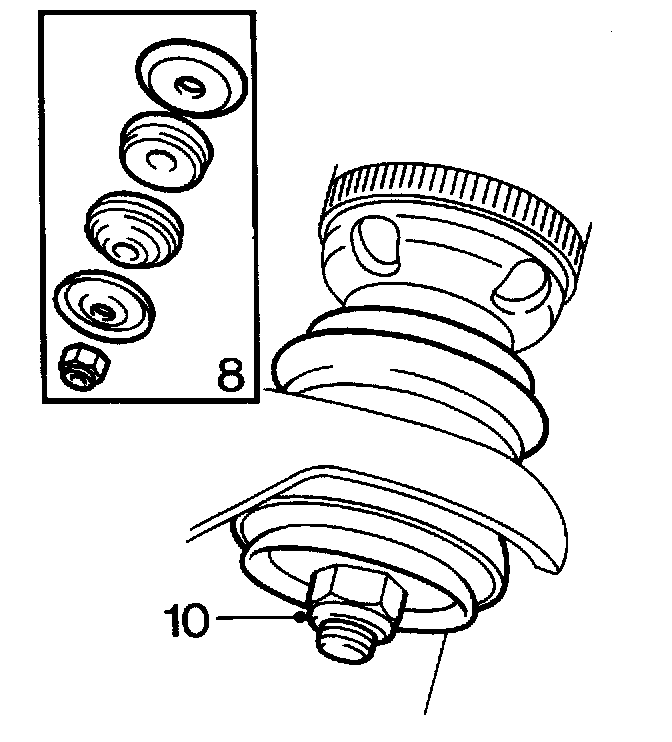 8

10