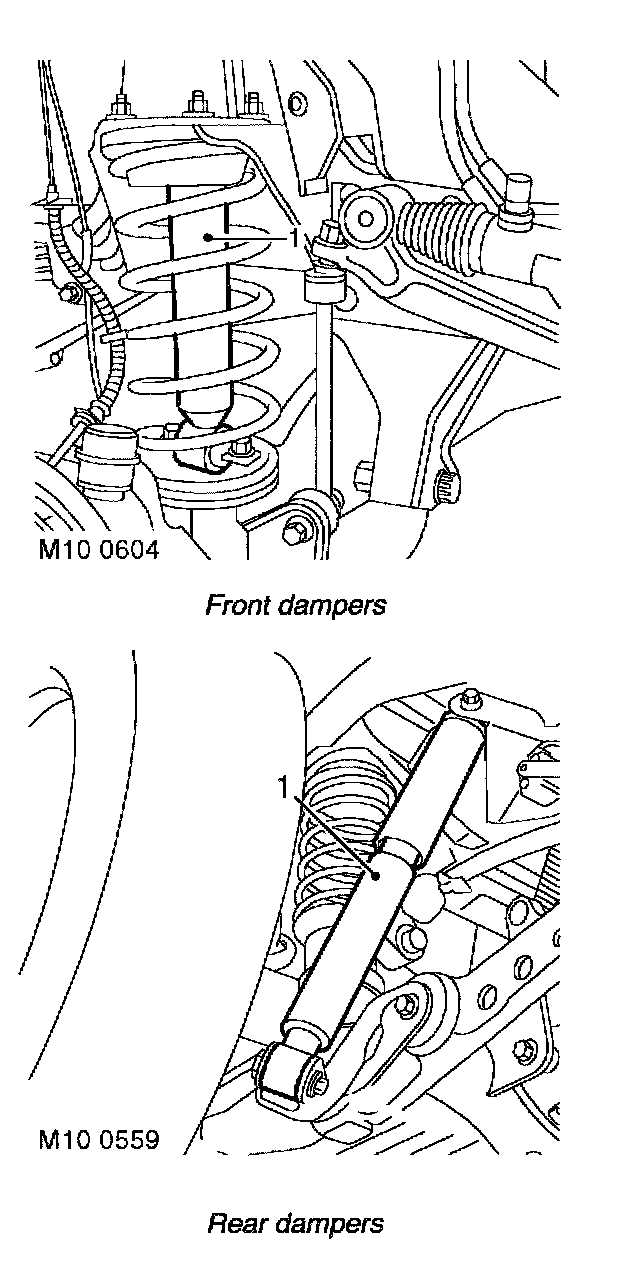 1

M10 0604

Front dampers

1

M10 0559

Rear dampers