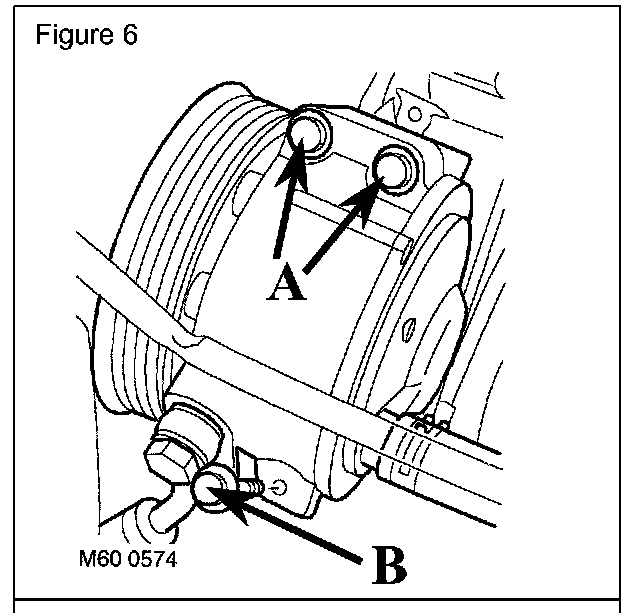 Figure 6

A

M60 0574

B