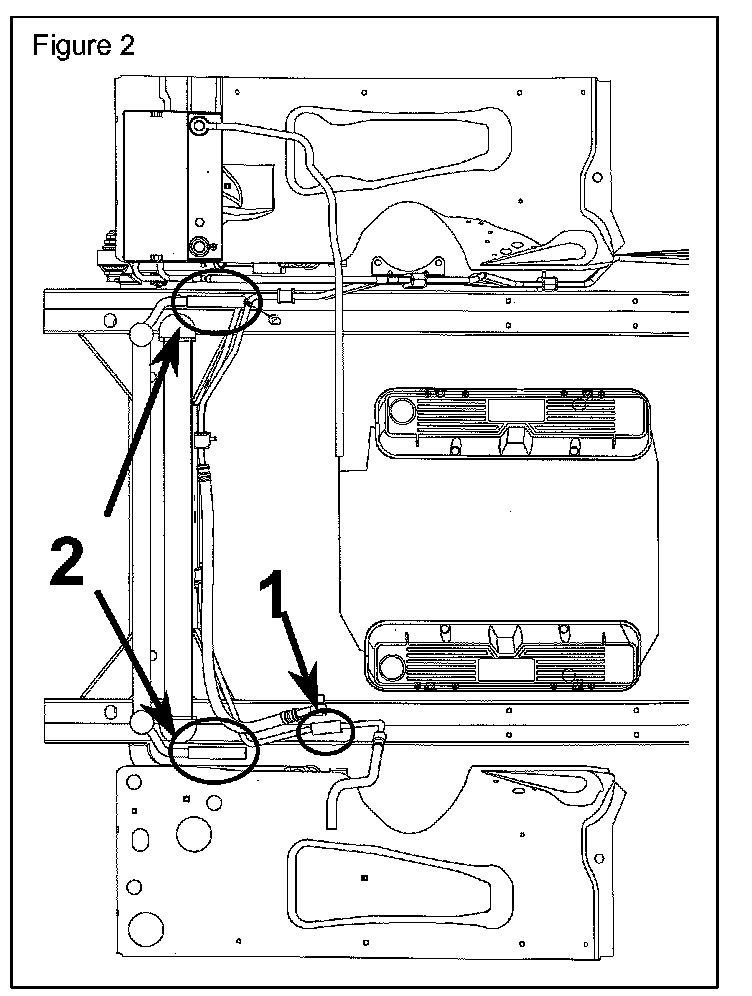 Figure 2

2

1