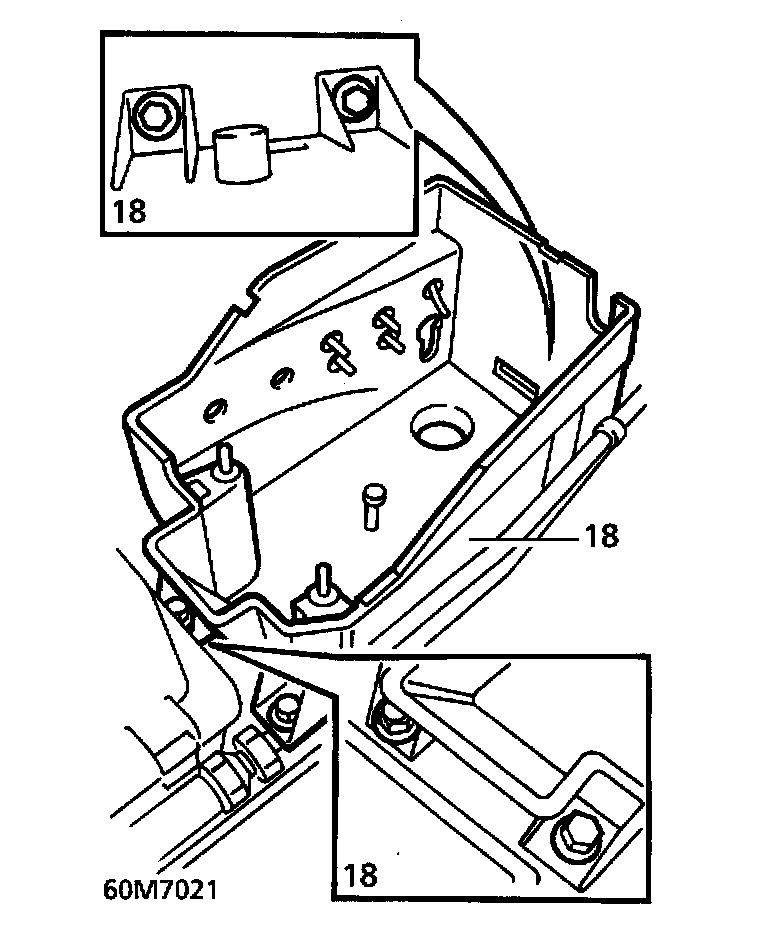 18

18

18

60M7021