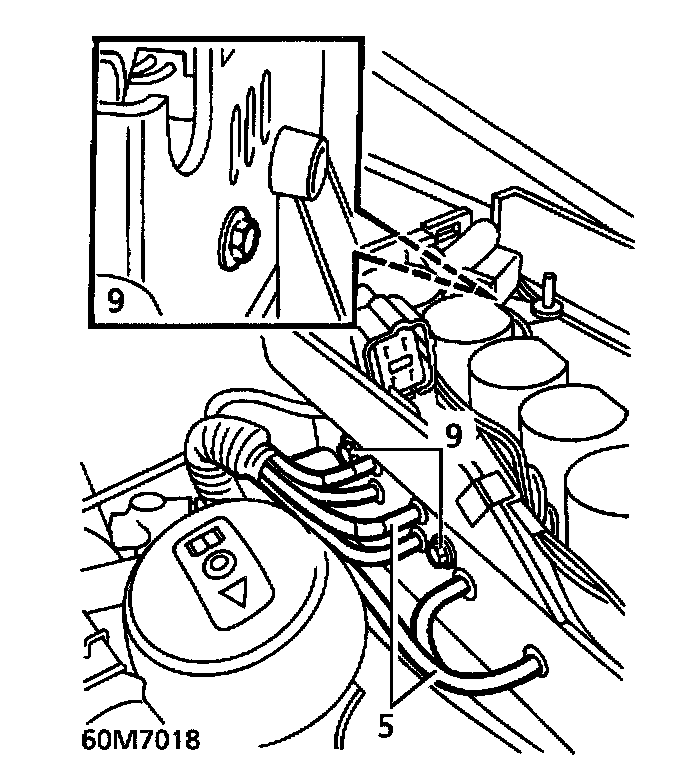 9

9

5

60M7018