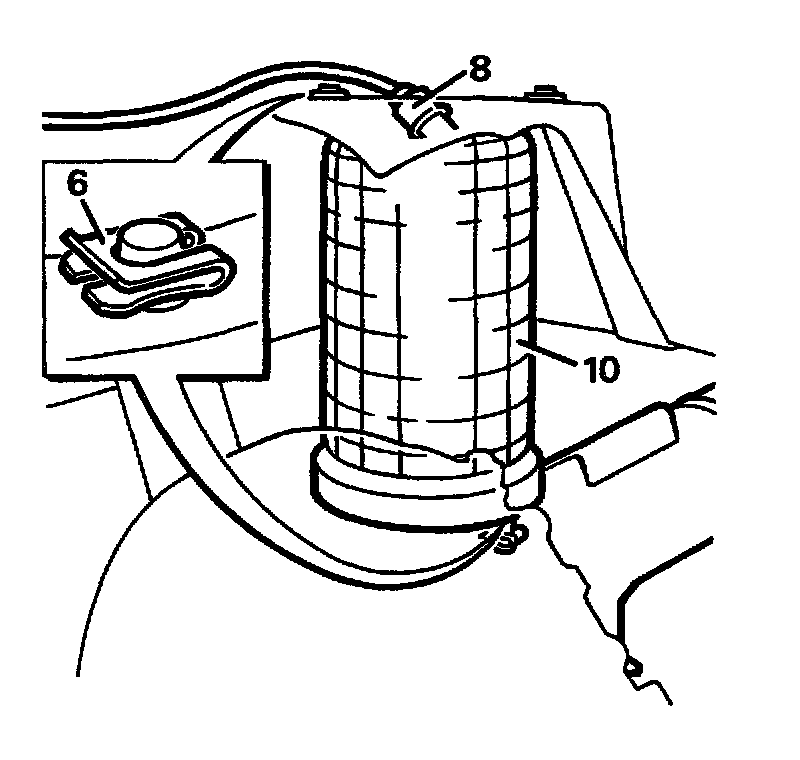 8
6
10