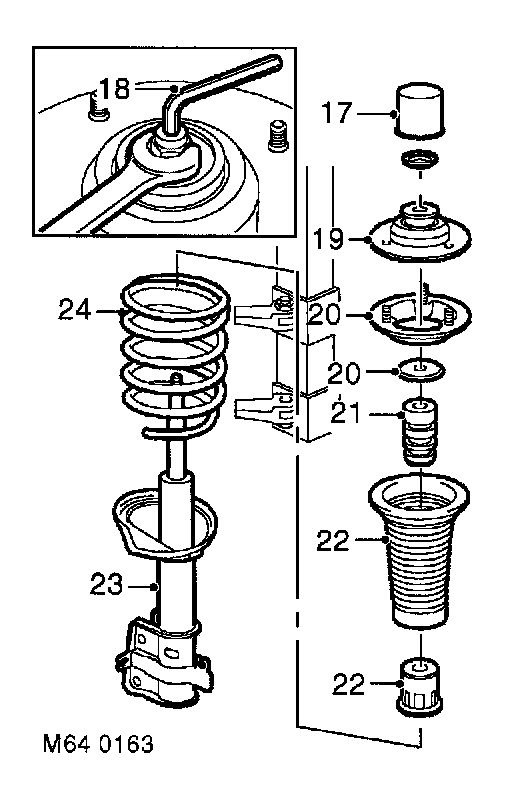 18
17
19
24
20
20
21
22
23
22
M64 0163