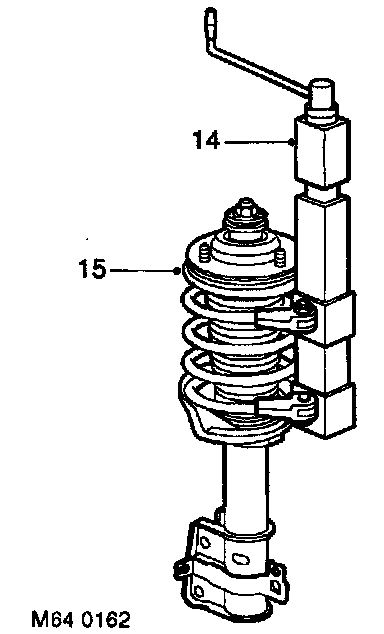 14

15

M64 0162