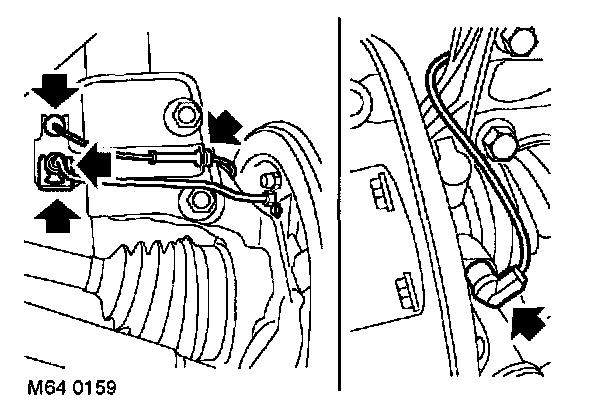 M64 0159