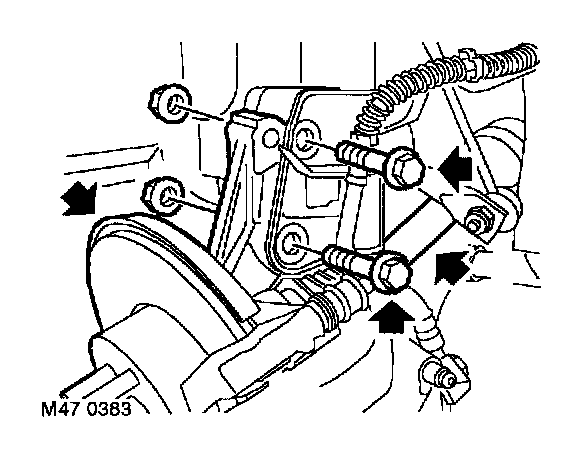 M47 0383