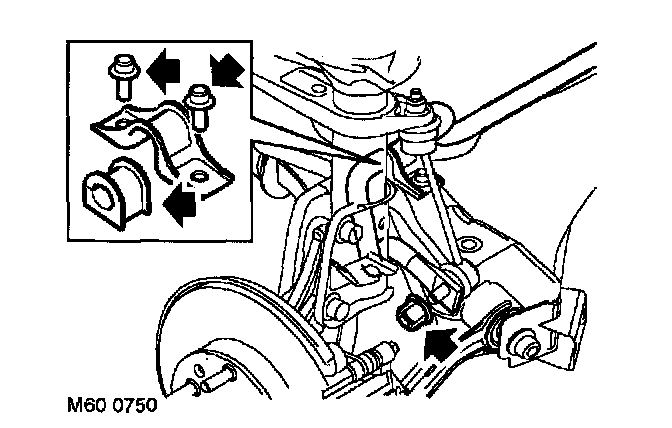 M60 0750