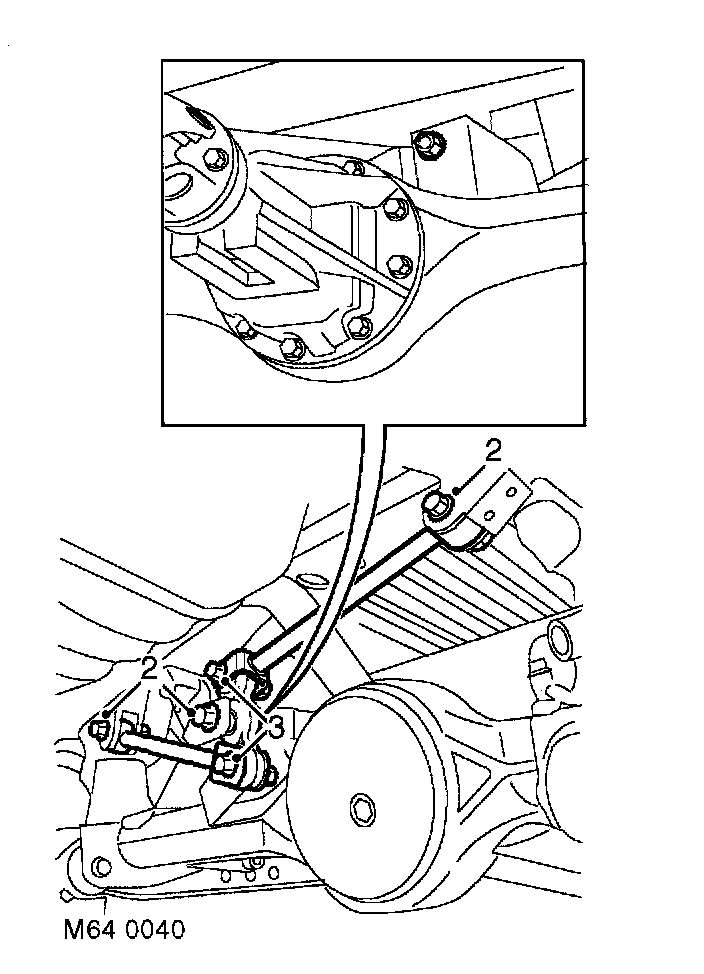 2
2
3
M64 0040