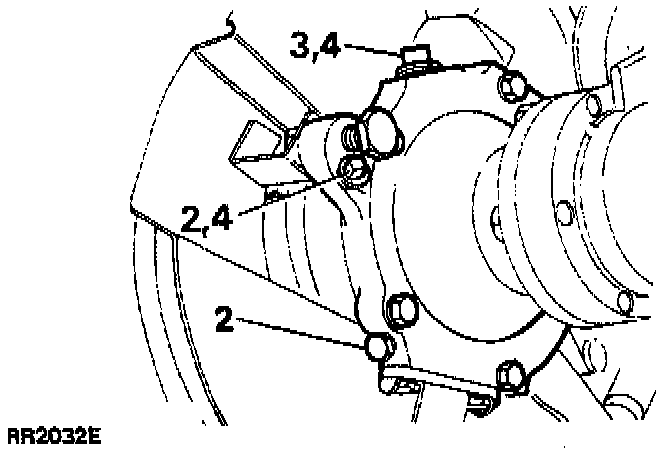 3,4
2,4
2
RR2032E