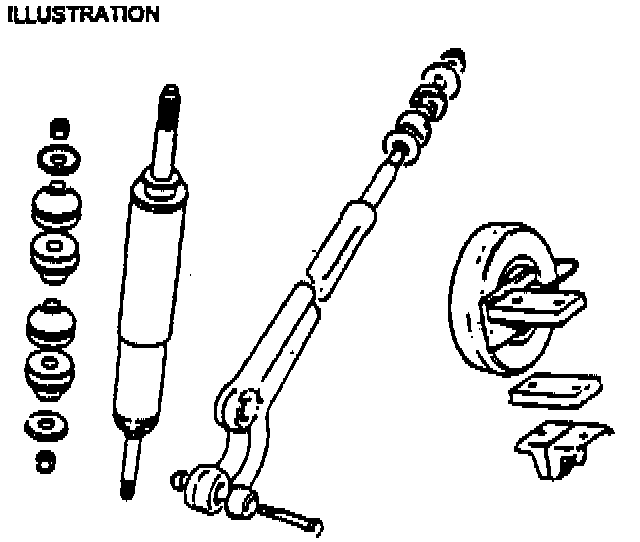 ILLUSTRATION