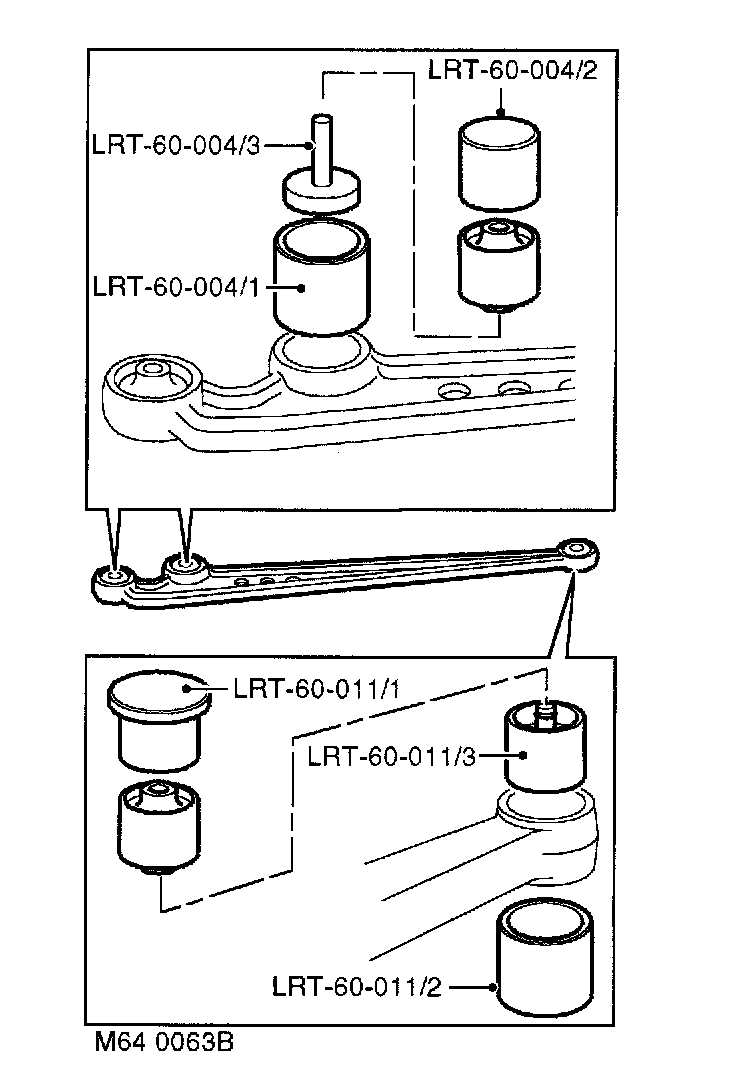 LRT-60-004/2
LRT-60-004/3
LRT-60-004/1
LRT-60-011/1
LRT-60-011/3
LRT-60-011/2
M64 0063B