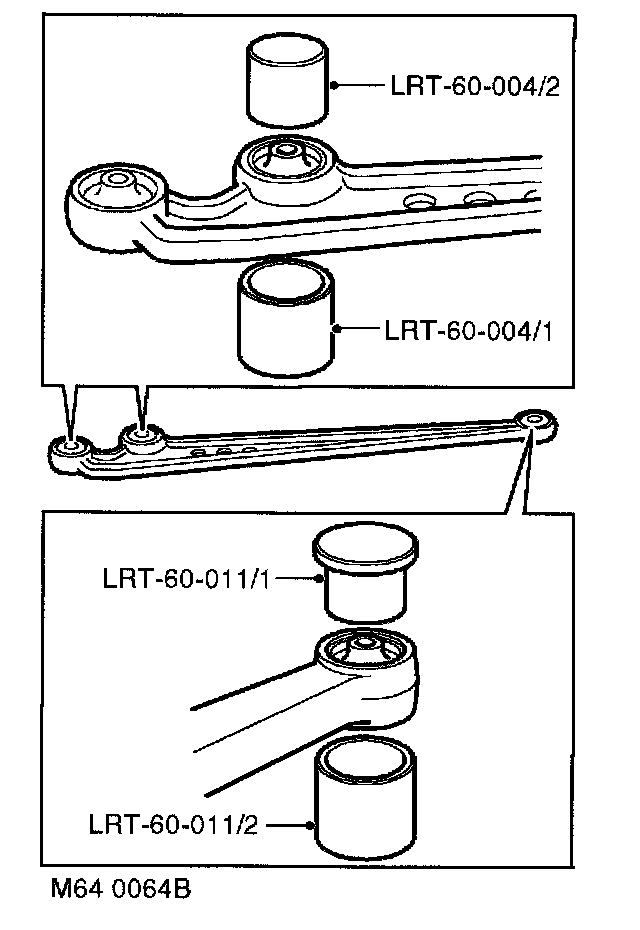 LRT-60-004/2
LRT-60-004/1
LRT-60-011/1
LRT-60-011/2
M64 0064B