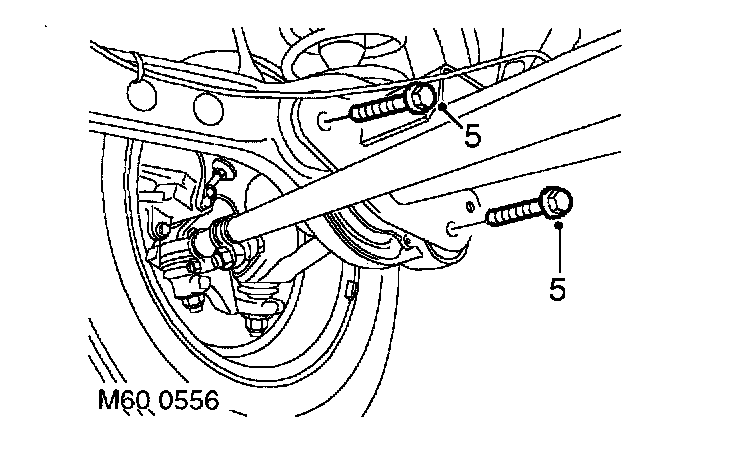 5

5

M60 0556