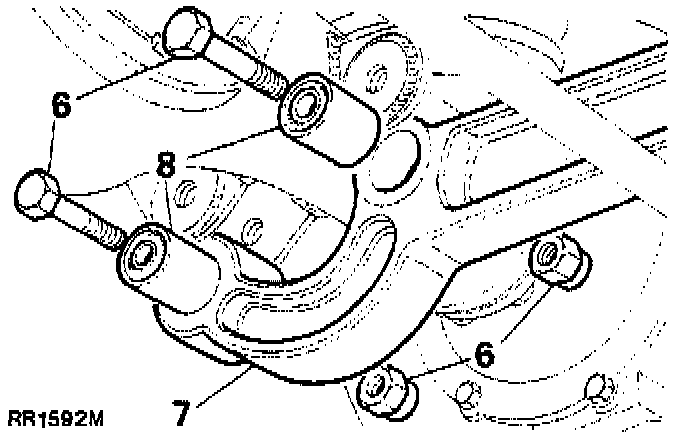 6
8
6
7
RR1592M