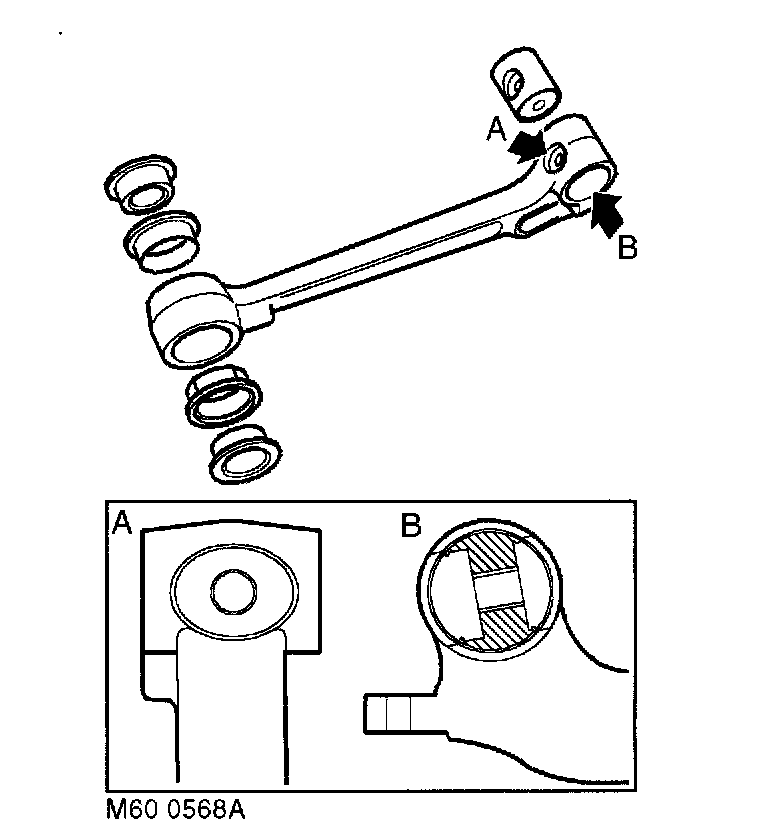 A
B
A
B
M60 0568A