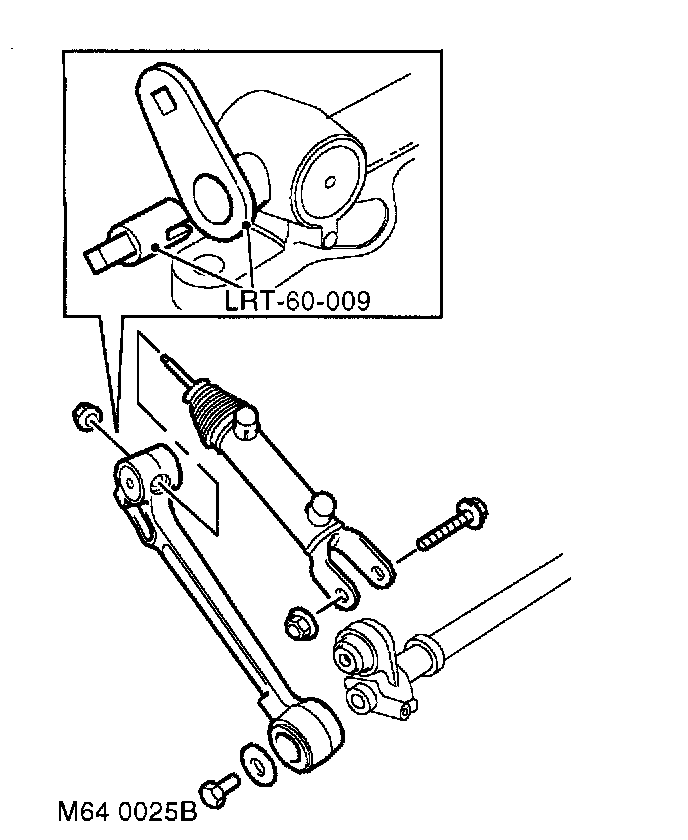 LRT-60-009

M64 0025B