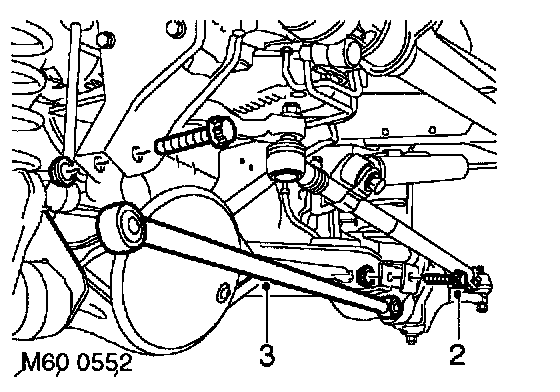 M60 0552
3
2