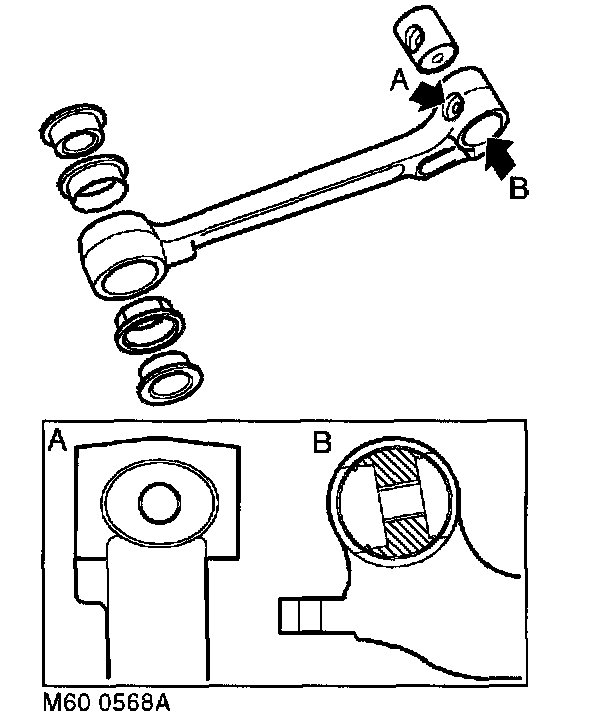 A
B
A
B
M60 0568A