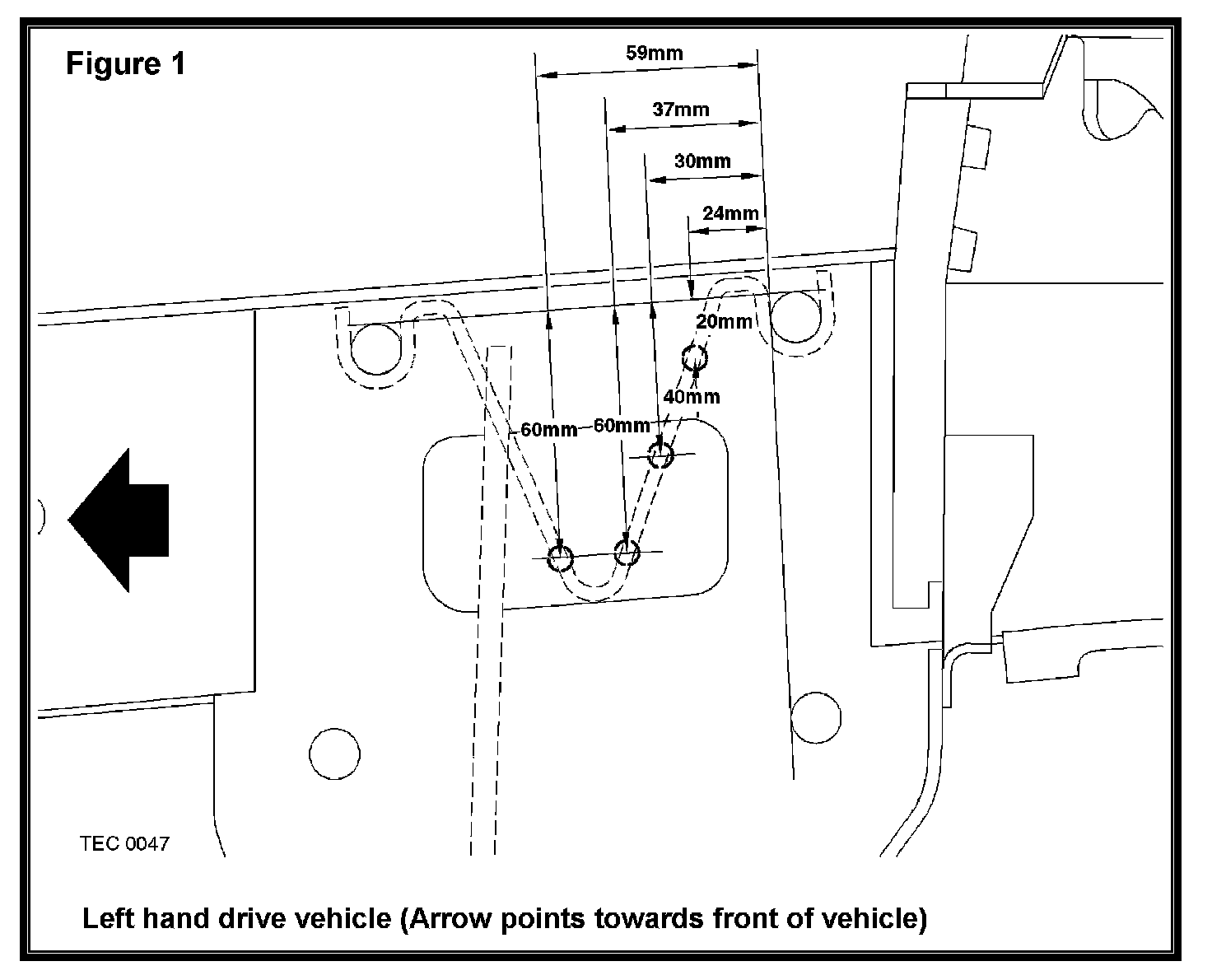 Figure 1

59mm
37mm
30mm
24mm
20mm
40mm
60mm
60mm

TEC 0047

Left hand drive vehicle (Arrow points towards front of vehicle)