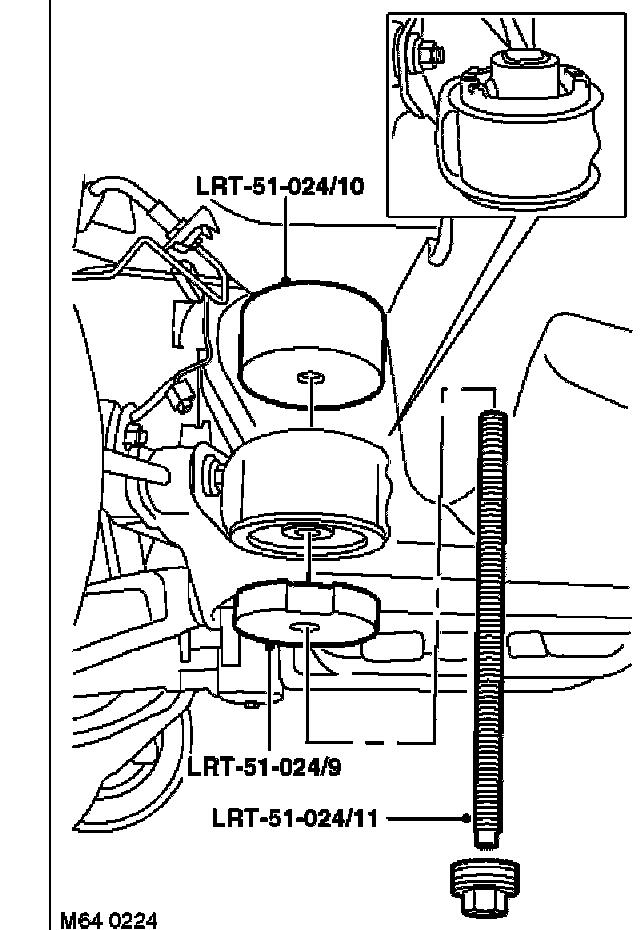 LRT-51-024/10

LRT-51-024/9

LRT-51-024/11

M64 0224