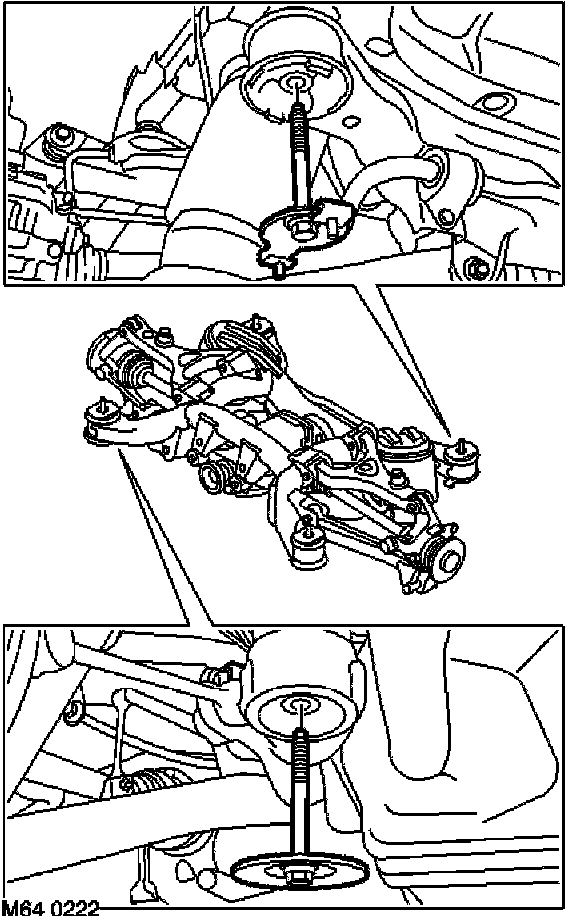 M64 0222