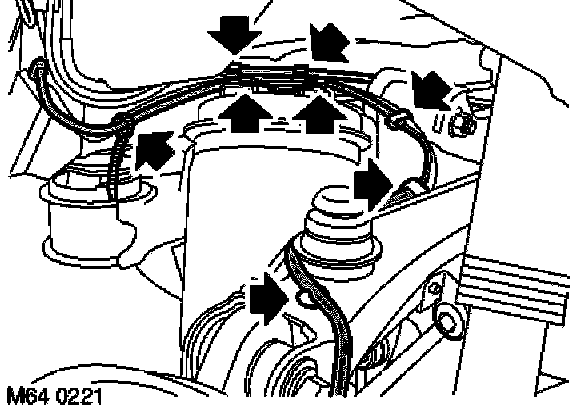 M64 0221