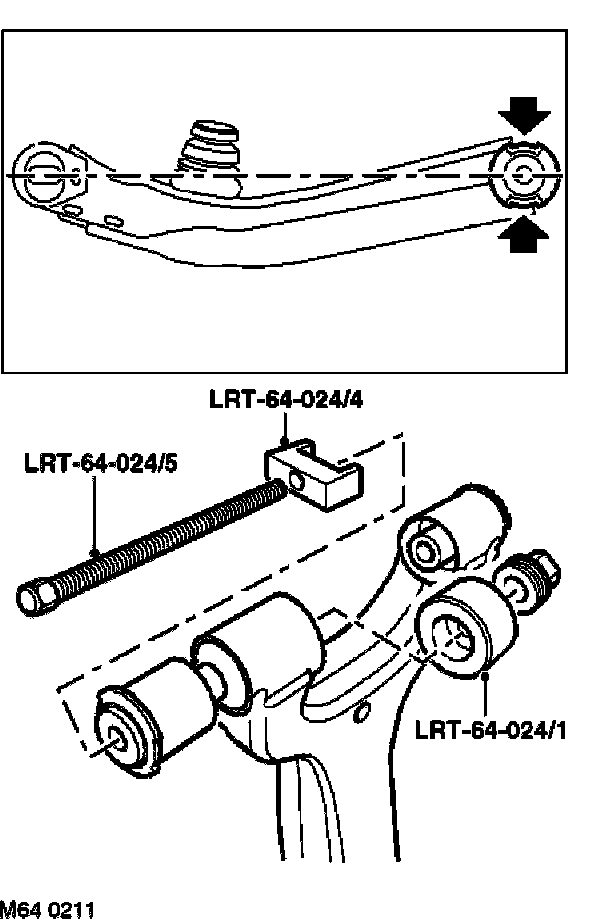 LRT-64-024/4

LRT-64-024/5

LRT-64-024/1

M64 0211