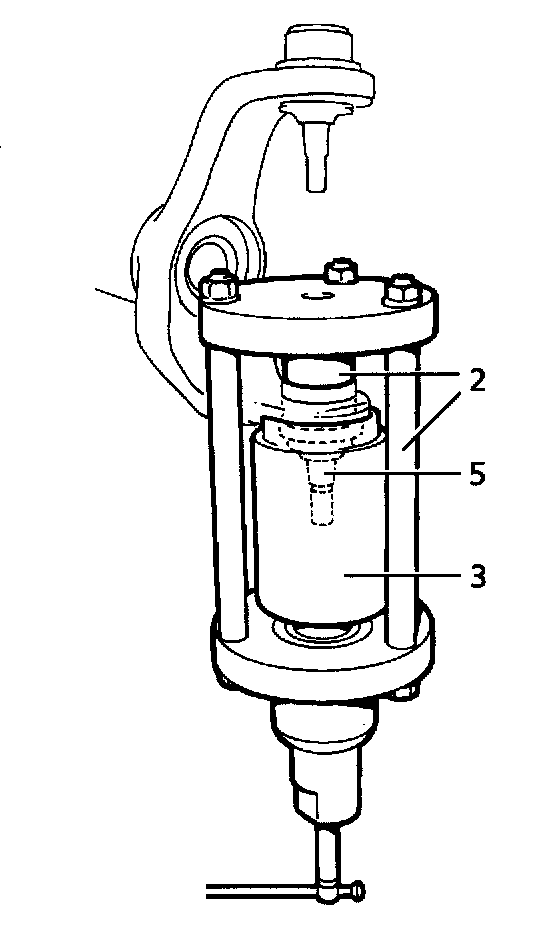 2
5
3