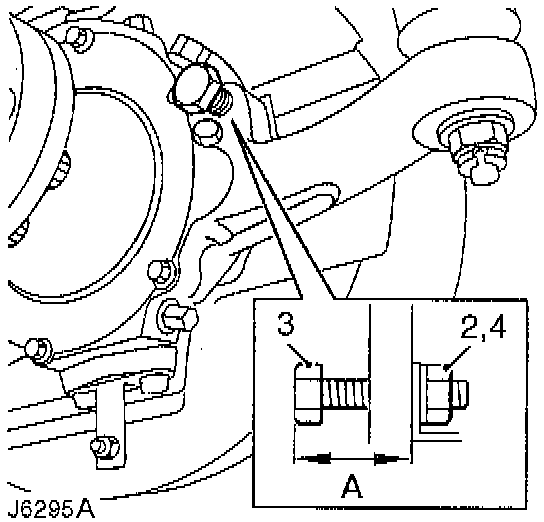 3
2,4
A
J6295A