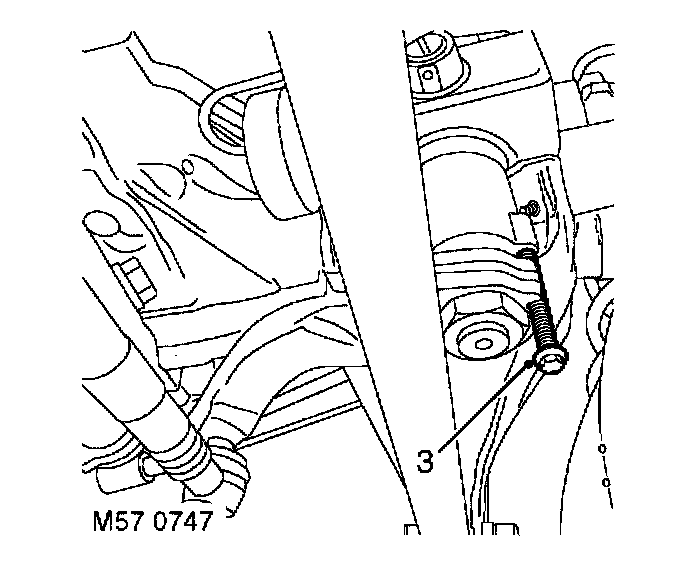 3

M57 0747